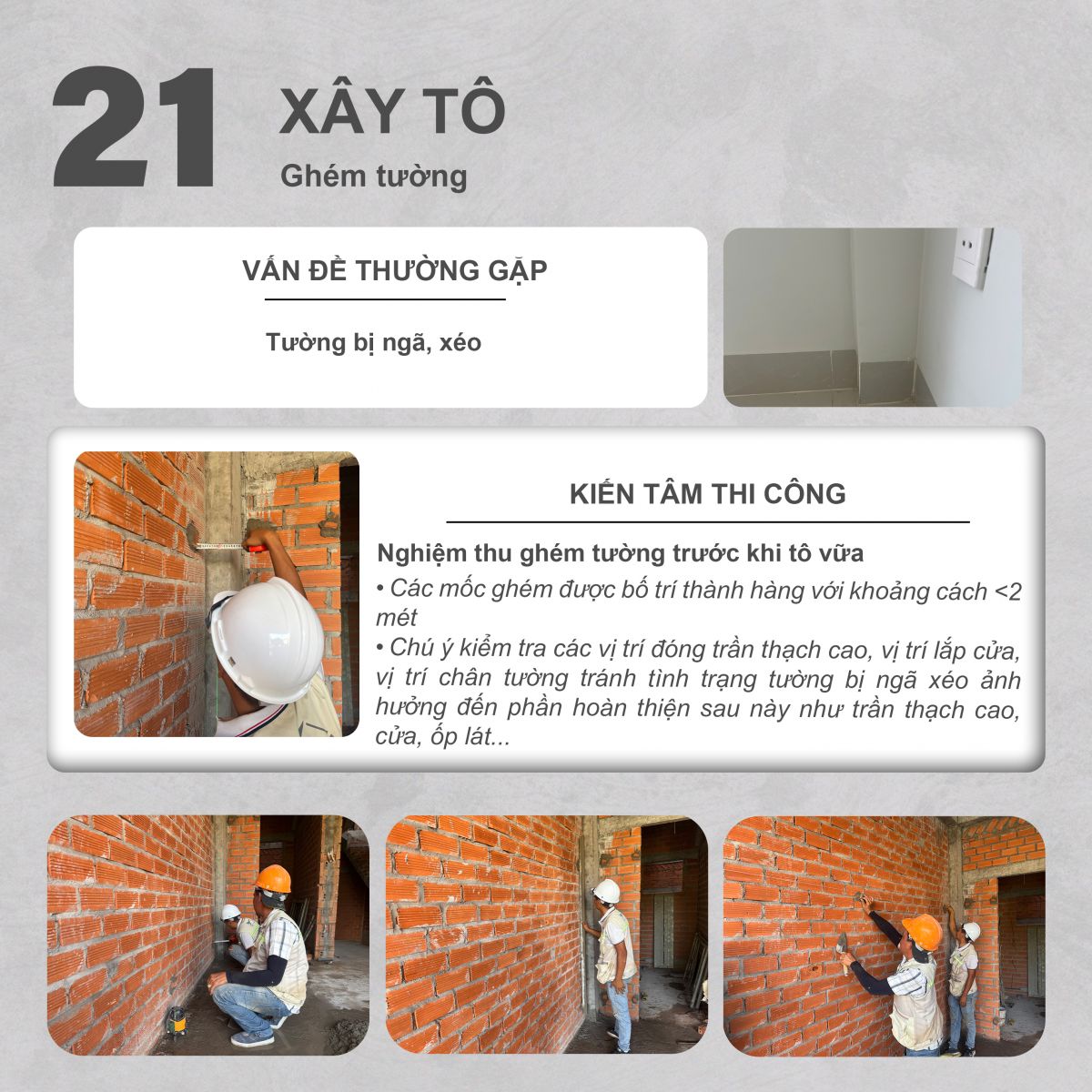 21

XÂY TÔ

Ghém tường

VẤN ĐỀ THƯỜNG GẶP

Tường bị ngã, xéo

KIẾN TÂM THI CÔNG

Nghiệm thu ghém tường trước khi tô vữa

• Các mốc ghém được bố trí thành hàng với khoảng cách <2 mét

• Chú ý kiểm tra các vị trí đóng trần thạch cao, vị trí lắp cửa, vị trí chân tường tránh tình trạng tường bị ngã xéo ảnh hưởng đến phần hoàn thiện sau này như trần thạch cao, cửa, ốp lát...